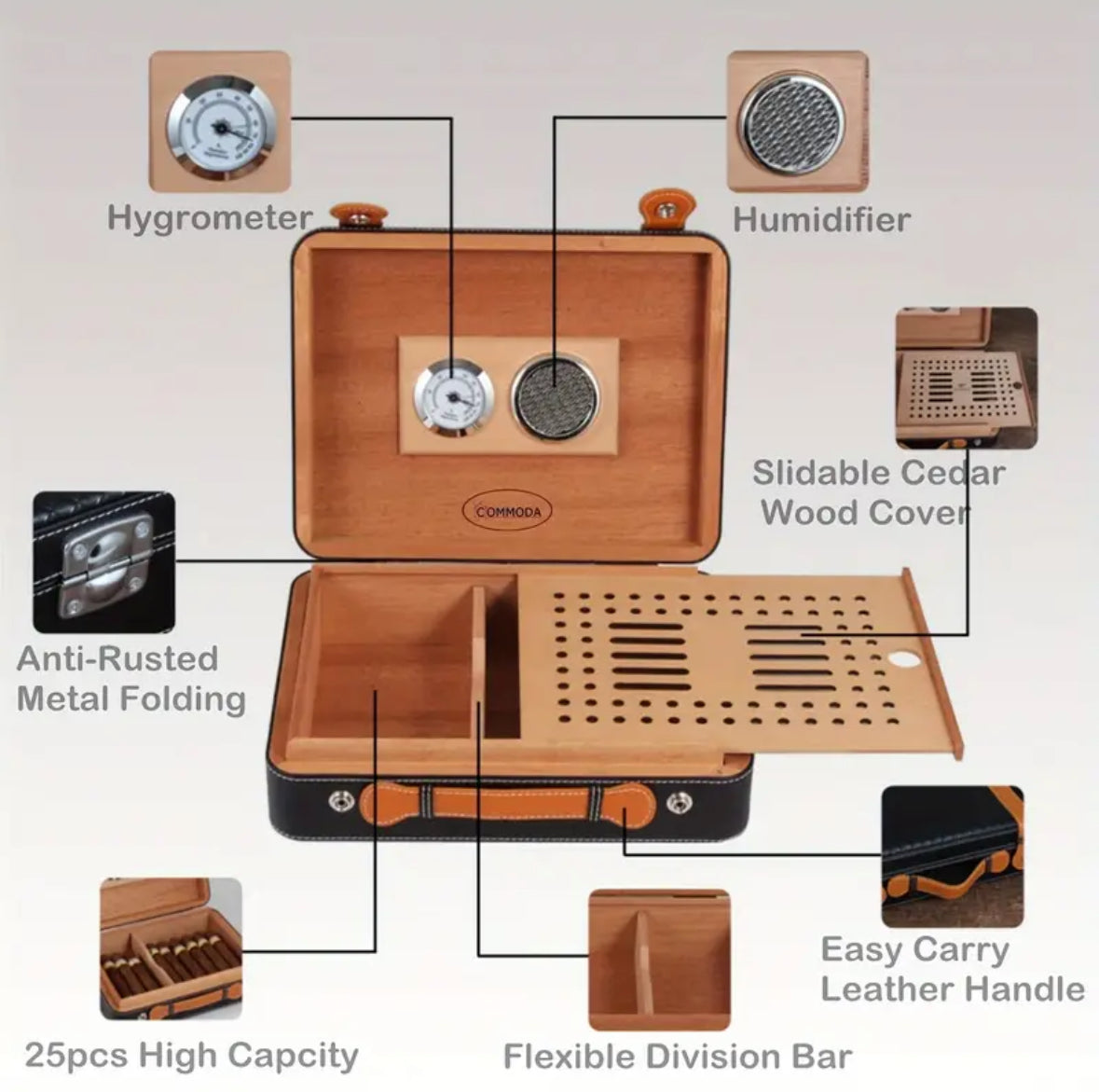 Hygrometer

Humidifier

COMMODA

Slidable Cedar Wood Cover

Anti-Rusted Metal Folding

Easy Carry Leather Handle

25pcs High Capcity

Flexible Division Bar